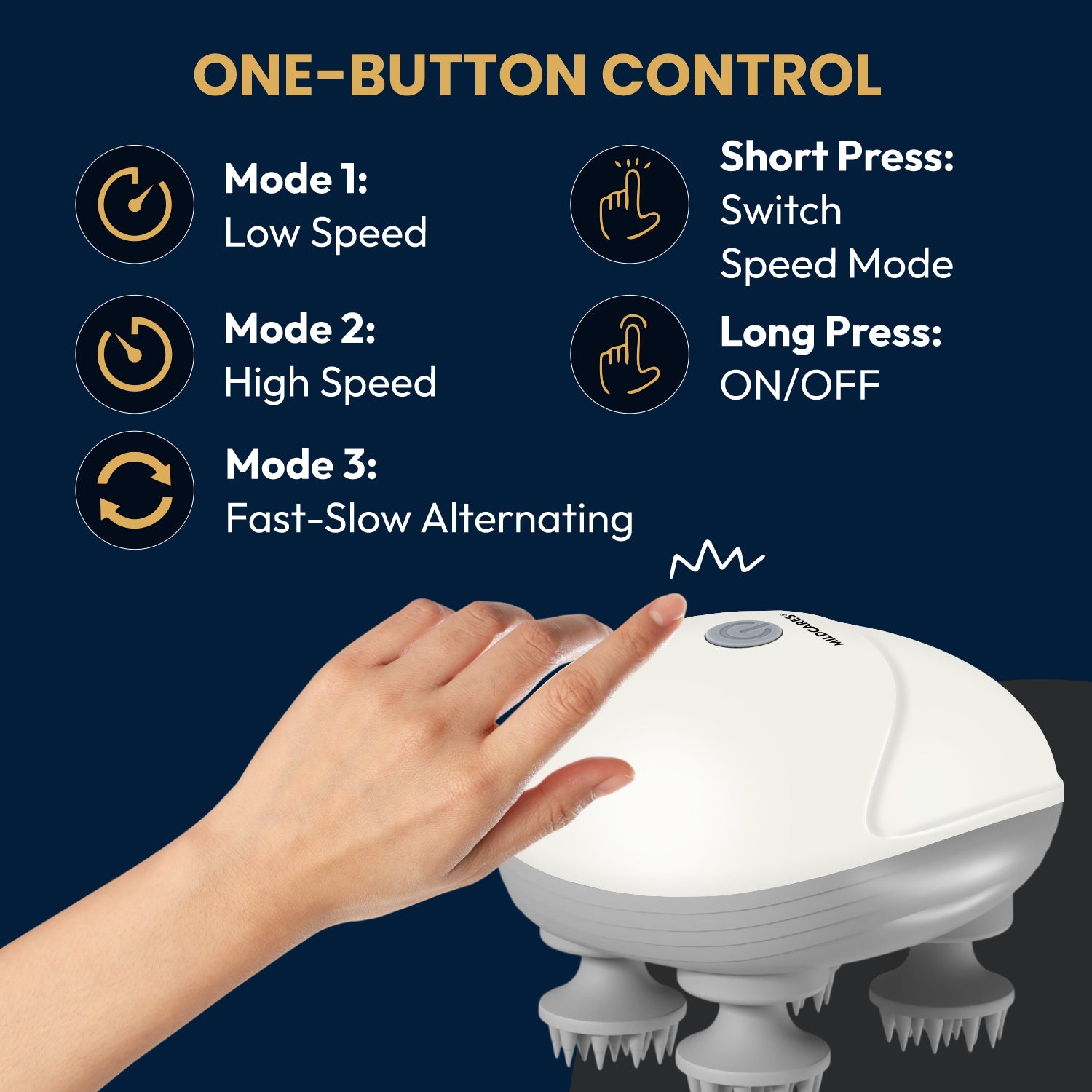 ONE-BUTTON CONTROL

Mode 1:
Low Speed

Mode 2:
High Speed

Mode 3:
Fast-Slow Alternating

Short Press:
Switch
Speed Mode

Long Press:
ON/OFF

MILDCARES