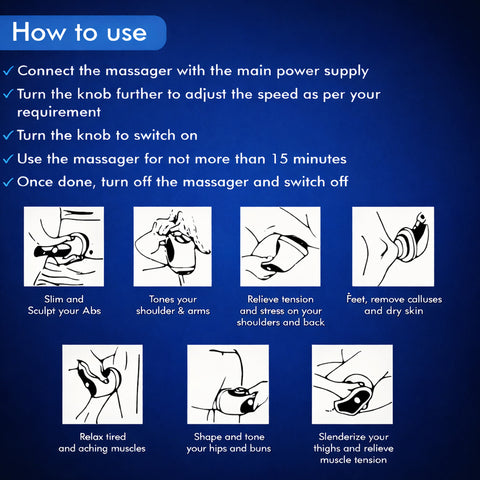 How to use

✓ Connect the massager with the main power supply

✓ Turn the knob further to adjust the speed as per your requirement

✓ Turn the knob to switch on

✓ Use the massager for not more than 15 minutes

✓ Once done, turn off the massager and switch off

Slim and Sculpt your Abs

Tones your shoulder & arms

Relieve tension and stress on your shoulders and back

Feet, remove calluses and dry skin

Relax tired and aching muscles

Shape and tone your hips and buns

Slenderize your thighs and relieve muscle tension